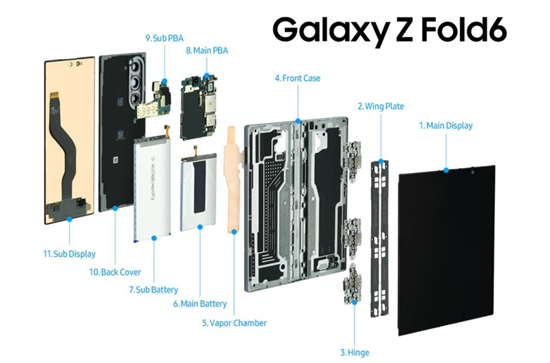 Galaxy Z Fold6

9. Sub PBA

8. Main PBA

4. Front Case

2. Wing Plate

1. Main Display

11. Sub Display

10. Back Cover

7. Sub Battery

6. Main Battery

5. Vapor Chamber

3. Hinge