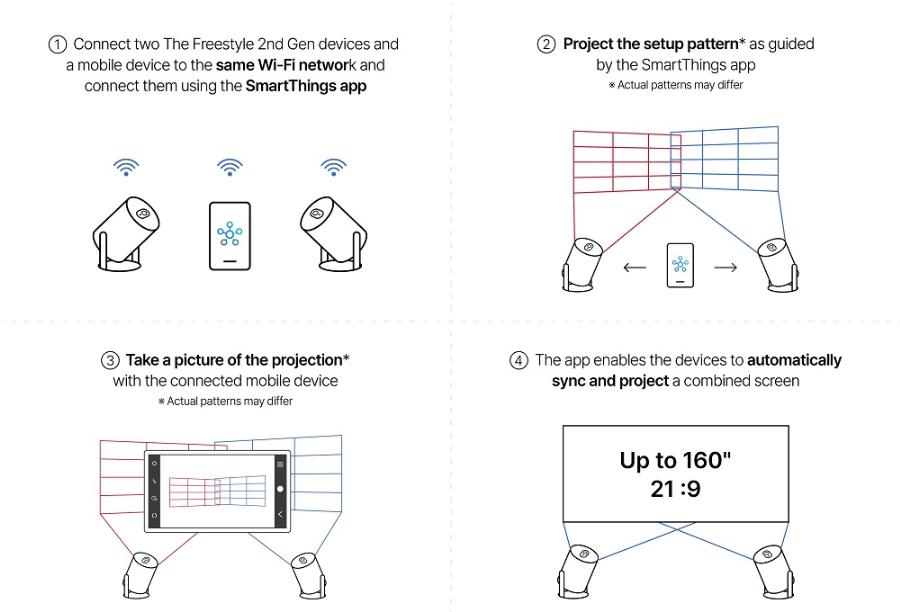 ① Connect two The Freestyle 2nd Gen devices and a mobile device to the same Wi-Fi network and connect them using the SmartThings app

② Project the setup pattern* as guided by the SmartThings app
※ Actual patterns may differ

③ Take a picture of the projection* with the connected mobile device
※ Actual patterns may differ

④ The app enables the devices to automatically sync and project a combined screen

Up to 160"
21 :9